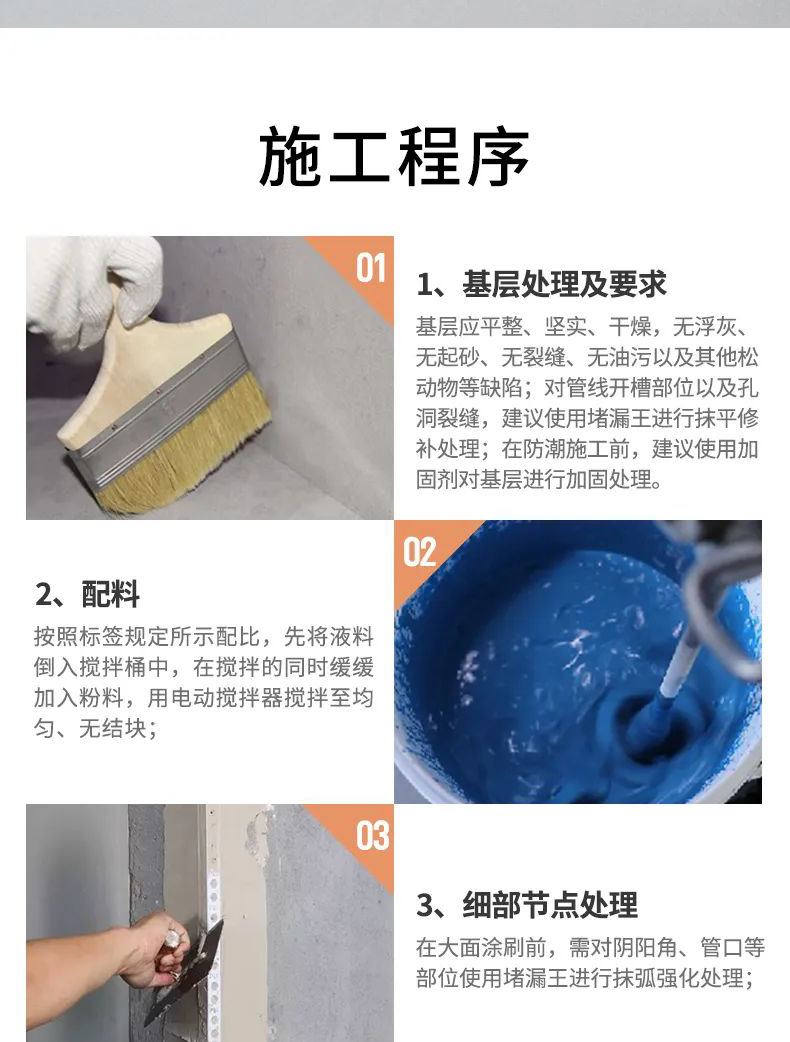 施工程序

01

1、基层处理及要求

基层应平整、坚实、干燥，无浮灰、无起砂、无裂缝、无油污以及其他松动物等缺陷；对管线开槽部位以及孔洞裂缝，建议使用堵漏王进行抹平修补处理；在防潮施工前，建议使用加固剂对基层进行加固处理。

02

2、配料

按照标签规定所示配比，先将液料倒入搅拌桶中，在搅拌的同时缓缓加入粉料，用电动搅拌器搅拌至均匀、无结块；

03

3、细部节点处理

在大面涂刷前，需对阴阳角、管口等部位使用堵漏王进行抹弧强化处理；